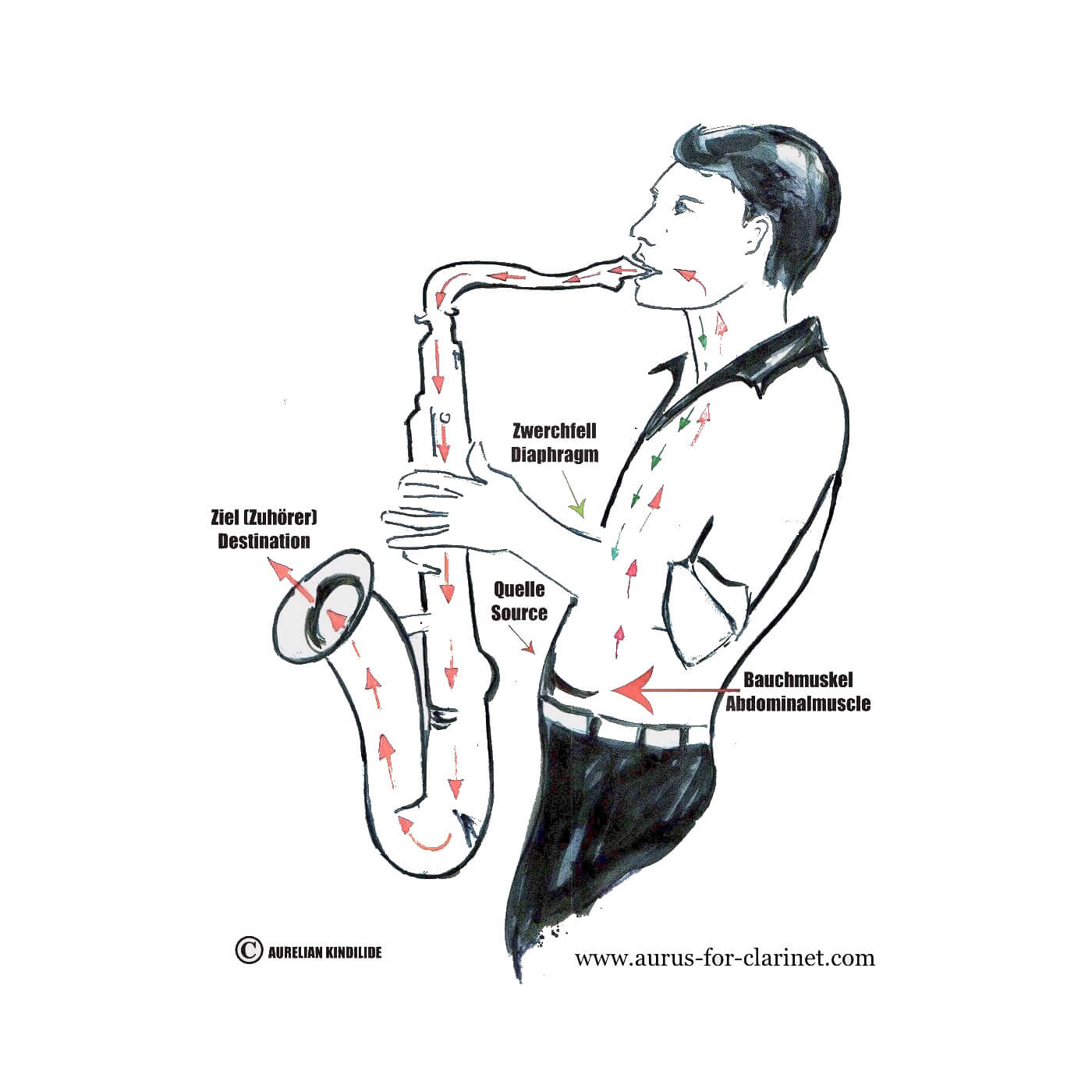 Zwerchfell
Diaphragm

Ziel (Zuhörer)
Destination

Quelle
Source

Bauchmuskel
Abdominalmuscle

© AURELIAN KINDILIDE

www.aurus-for-clarinet.com